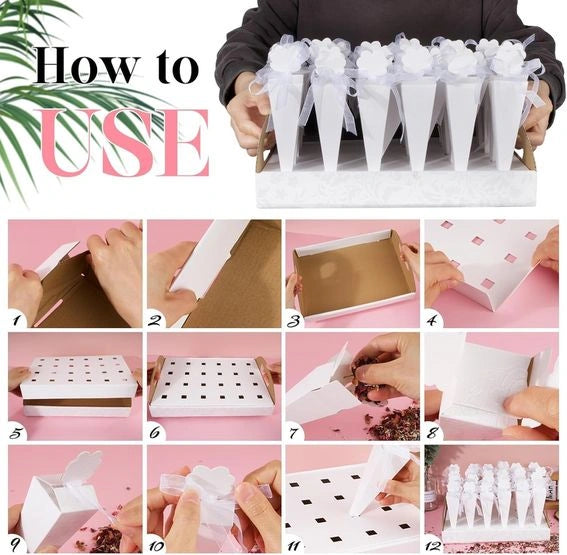 How to USE

1
2
3
4
5
6
7
8
9
10
11
12